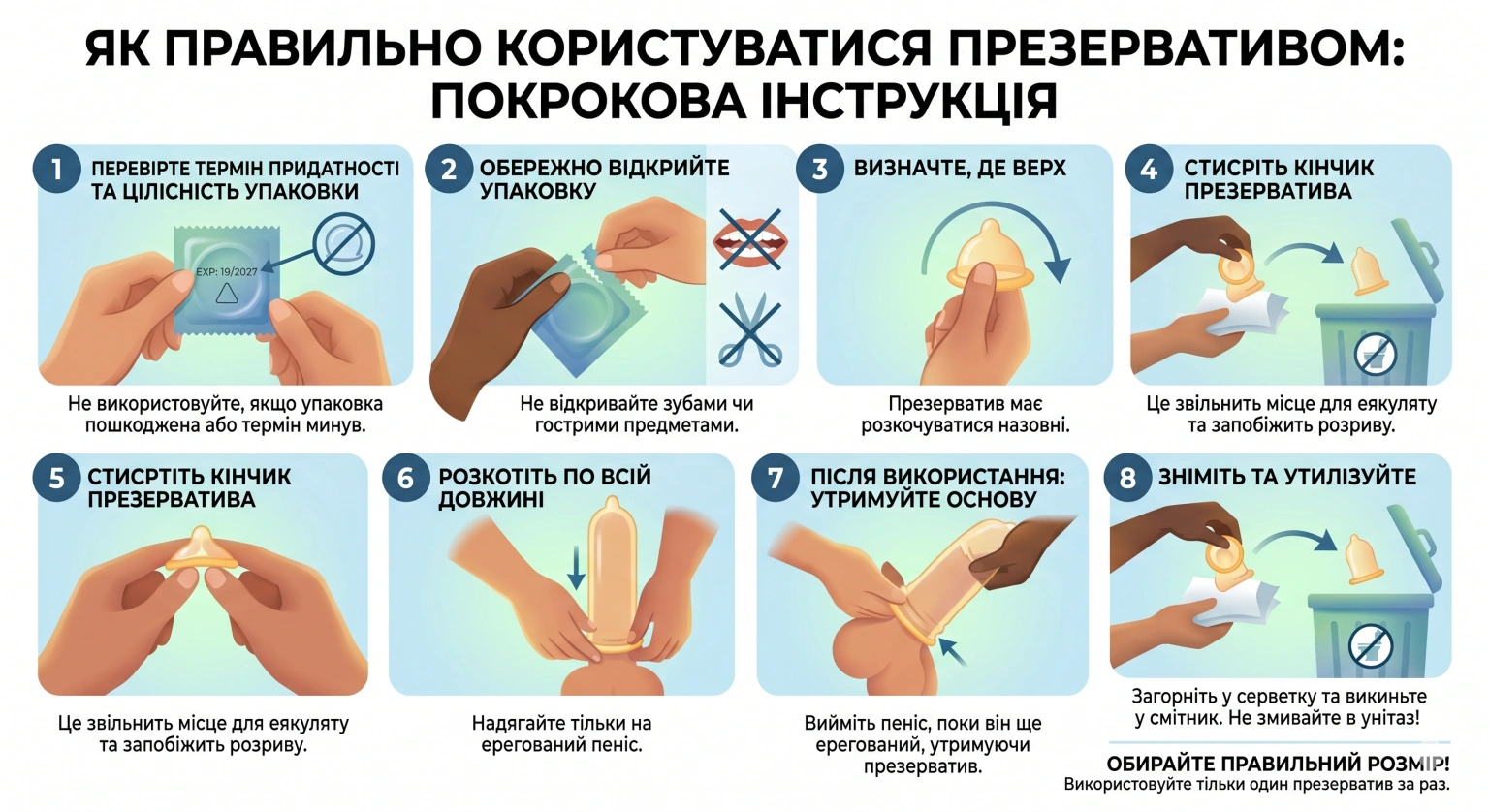 ЯК ПРАВИЛЬНО КОРИСТУВАТИСЯ ПРЕЗЕРВАТИВОМ: ПОКРОКОВА ІНСТРУКЦІЯ

1 ПЕРЕВІРТЕ ТЕРМІН ПРИДАТНОСТІ ТА ЦІЛІСНІСТЬ УПАКОВКИ

EXP: 19/2027

Не використовуйте, якщо упаковка пошкоджена або термін минув.

2 ОБЕРЕЖНО ВІДКРИЙТЕ УПАКОВКУ

Не відкривайте зубами чи гострими предметами.

3 ВИЗНАЧТЕ, ДЕ ВЕРХ

Презерватив має розкочуватися назовні.

4 СТИСРІТЬ КІНЧИК ПРЕЗЕРВАТИВА

Це звільнить місце для еякуляту та запобіжить розриву.

5 СТИСРТІТЬ КІНЧИК ПРЕЗЕРВАТИВА

Це звільнить місце для еякуляту та запобіжить розриву.

6 РОЗКОТІТЬ ПО ВСІЙ ДОВЖИНІ

Надягайте тільки на ерегований пеніс.

7 ПІСЛЯ ВИКОРИСТАННЯ: УТРИМУЙТЕ ОСНОВУ

Вийміть пеніс, поки він ще ерегований, утримуючи презерватив.

8 ЗНІМІТЬ ТА УТИЛІЗУЙТЕ

Загорніть у серветку та викиньте у смітник. Не змивайте в унітаз!

ОБИРАЙТЕ ПРАВИЛЬНИЙ РОЗМІР!
Використовуйте тільки один презерватив за раз.